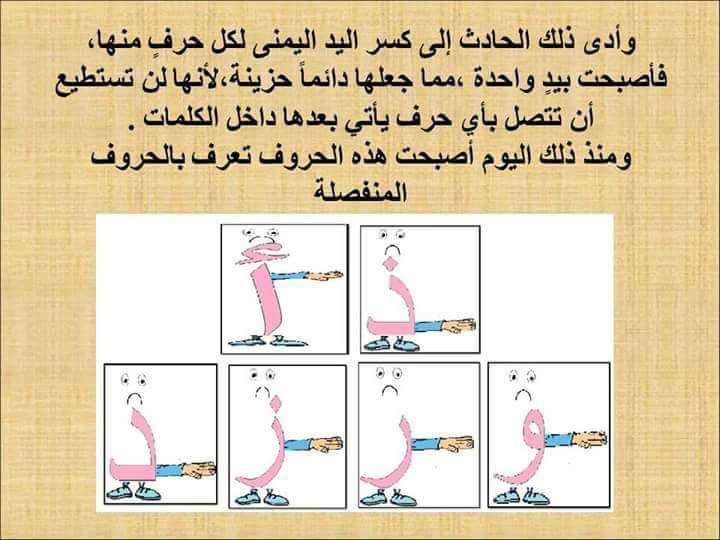 وأدى ذلك الحادث إلى كسر اليد اليمنى لكل حرفٍ منها، فأصبحت بيدٍ واحدة ،مما جعلها دائماً حزينة،لأنها لن تستطيع أن تتصل بأي حرف يأتي بعدها داخل الكلمات .
ومنذ ذلك اليوم أصبحت هذه الحروف تعرف بالحروف المنفصلة

أ
ذ
د
ز
ر
و