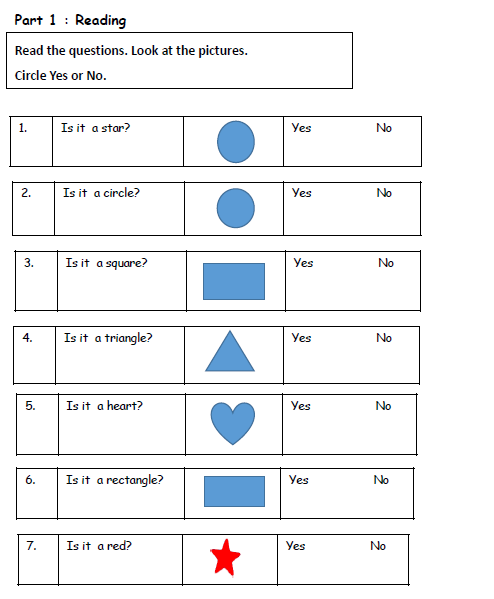 Part 1 : Reading

Read the questions. Look at the pictures.

Circle Yes or No.

| 1. | Is it a star? | | Yes No |
|---|---|---|---|

| 2. | Is it a circle? | | Yes No |
|---|---|---|---|

| 3. | Is it a square? | | Yes No |
|---|---|---|---|

| 4. | Is it a triangle? | | Yes No |
|---|---|---|---|

| 5. | Is it a heart? | | Yes No |
|---|---|---|---|

| 6. | Is it a rectangle? | | Yes No |
|---|---|---|---|

| 7. | Is it a red? | | Yes No |
|---|---|---|---|