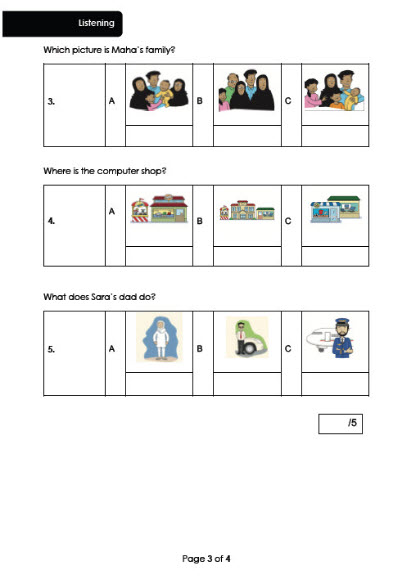 Listening

Which picture is Maha's family?

| 3. | A | | B | | C | |
|---|---|---|---|---|---|---|

Where is the computer shop?

| 4. | A | | B | | C | |
|---|---|---|---|---|---|---|

What does Sara's dad do?

| 5. | A | | B | | C | |
|---|---|---|---|---|---|---|

/5

Page 3 of 4